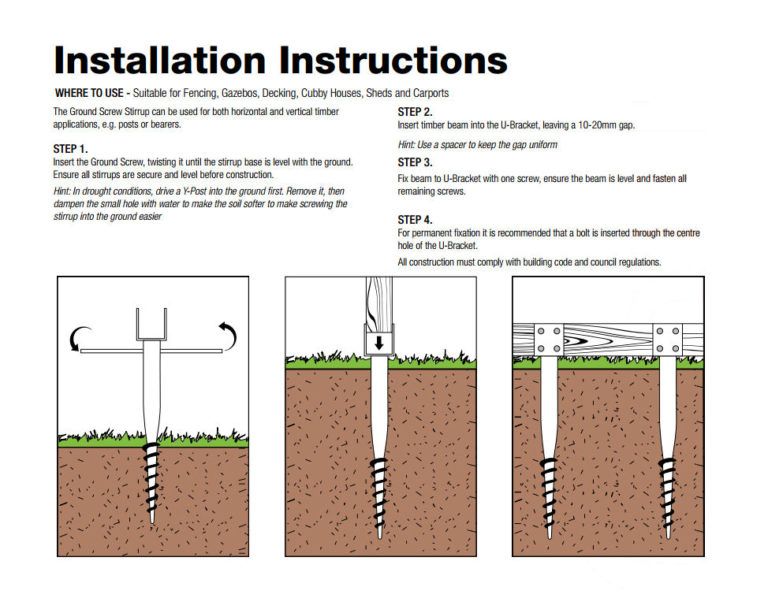 Installation Instructions

WHERE TO USE - Suitable for Fencing, Gazebos, Decking, Cubby Houses, Sheds and Carports

The Ground Screw Stirrup can be used for both horizontal and vertical timber applications, e.g. posts or bearers.

STEP 1.
Insert the Ground Screw, twisting it until the stirrup base is level with the ground. Ensure all stirrups are secure and level before construction.

Hint: In drought conditions, drive a Y-Post into the ground first. Remove it, then dampen the small hole with water to make the soil softer to make screwing the stirrup into the ground easier

STEP 2.
Insert timber beam into the U-Bracket, leaving a 10-20mm gap.

Hint: Use a spacer to keep the gap uniform

STEP 3.
Fix beam to U-Bracket with one screw, ensure the beam is level and fasten all remaining screws.

STEP 4.
For permanent fixation it is recommended that a bolt is inserted through the centre hole of the U-Bracket.

All construction must comply with building code and council regulations.