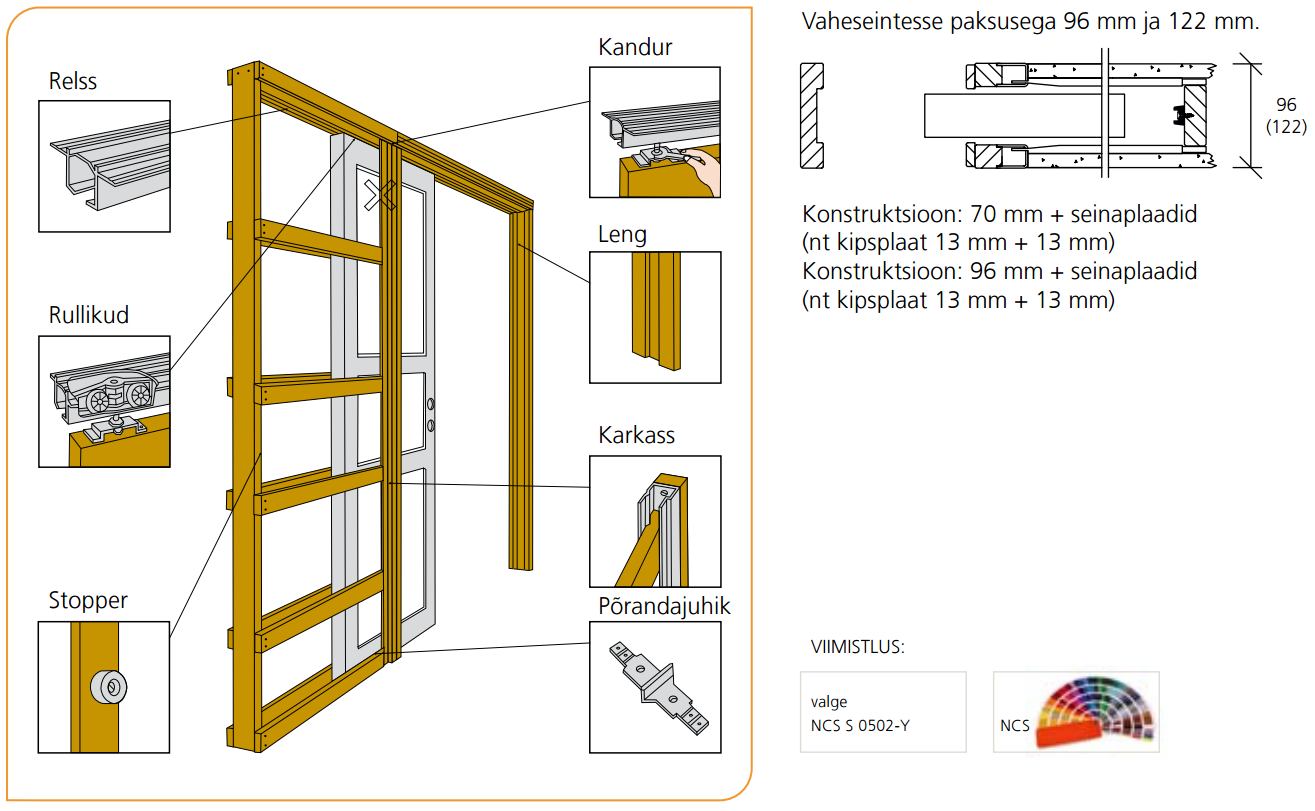 Relss

Rullikud

Stopper

Kandur

Leng

Karkass

Põrandajuhik

Vaheseintesse paksusega 96 mm ja 122 mm.

96
(122)

Konstruktsioon: 70 mm + seinaplaadid
(nt kipsplaat 13 mm + 13 mm)
Konstruktsioon: 96 mm + seinaplaadid
(nt kipsplaat 13 mm + 13 mm)

VIIMISTLUS:

valge
NCS S 0502-Y

NCS